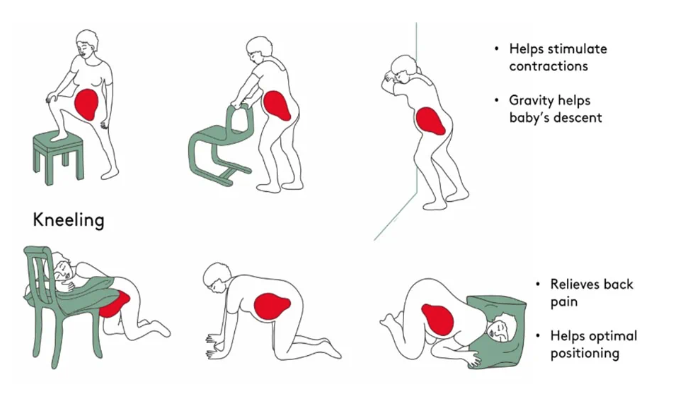 • Helps stimulate contractions

• Gravity helps baby's descent

Kneeling

• Relieves back pain

• Helps optimal positioning